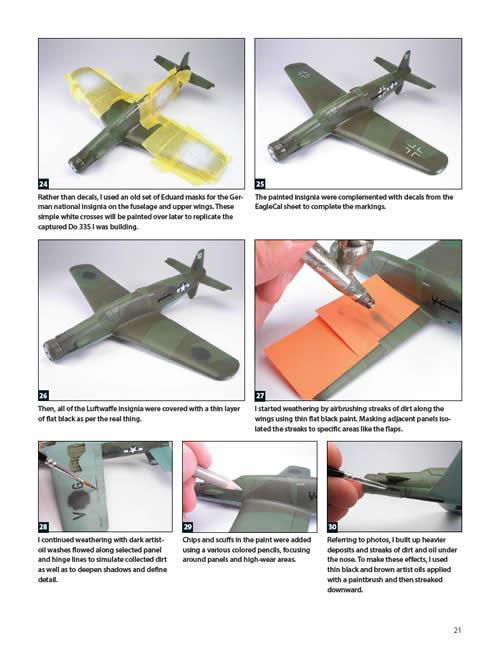 24

Rather than decals, I used an old set of Eduard masks for the German national insignia on the fuselage and upper wings. These simple white crosses will be painted over later to replicate the captured Do 335 I was building.

25

The painted insignia were complemented with decals from the EagleCal sheet to complete the markings.

26

Then, all of the Luftwaffe insignia were covered with a thin layer of flat black as per the real thing.

27

I started weathering by airbrushing streaks of dirt along the wings using thin flat black paint. Masking adjacent panels isolated the streaks to specific areas like the flaps.

28

I continued weathering with dark artist-oil washes flowed along selected panel and hinge lines to simulate collected dirt as well as to deepen shadows and define detail.

29

Chips and scuffs in the paint were added using a various colored pencils, focusing around panels and high-wear areas.

30

Referring to photos, I built up heavier deposits and streaks of dirt and oil under the nose. To make these effects, I used thin black and brown artist oils applied with a paintbrush and then streaked downward.

21