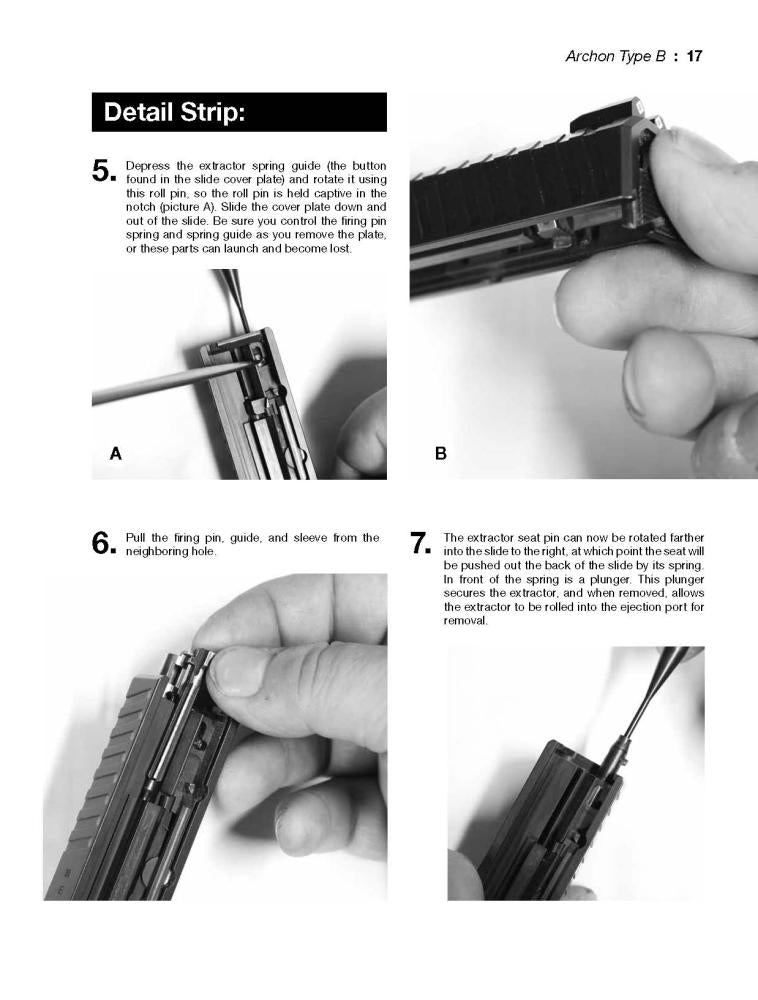 Archon Type B : 17

Detail Strip:

5. Depress the extractor spring guide (the button found in the slide cover plate) and rotate it using this roll pin, so the roll pin is held captive in the notch (picture A). Slide the cover plate down and out of the slide. Be sure you control the firing pin spring and spring guide as you remove the plate, or these parts can launch and become lost.

A

B

6. Pull the firing pin, guide, and sleeve from the neighboring hole.

7. The extractor seat pin can now be rotated farther into the slide to the right, at which point the seat will be pushed out the back of the slide by its spring. In front of the spring is a plunger. This plunger secures the extractor, and when removed, allows the extractor to be rolled into the ejection port for removal.