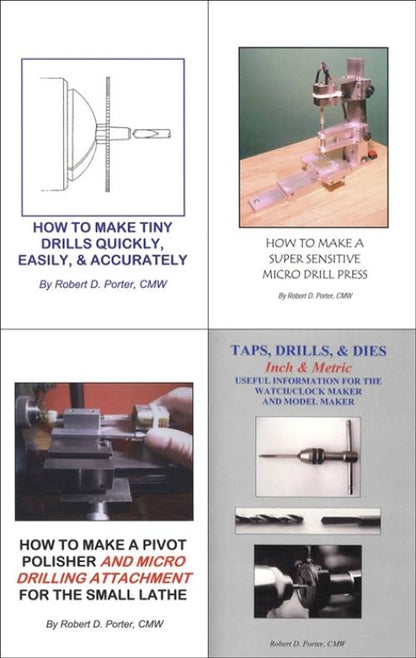 HOW TO MAKE TINY DRILLS QUICKLY, EASILY, & ACCURATELY

By Robert D. Porter, CMW

HOW TO MAKE A SUPER SENSITIVE MICRO DRILL PRESS

By Robert D. Porter, CMW

HOW TO MAKE A PIVOT POLISHER AND MICRO DRILLING ATTACHMENT FOR THE SMALL LATHE

By Robert D. Porter, CMW

TAPS, DRILLS, & DIES

Inch & Metric

USEFUL INFORMATION FOR THE WATCH/CLOCK MAKER AND MODEL MAKER

Robert D. Porter, CMW