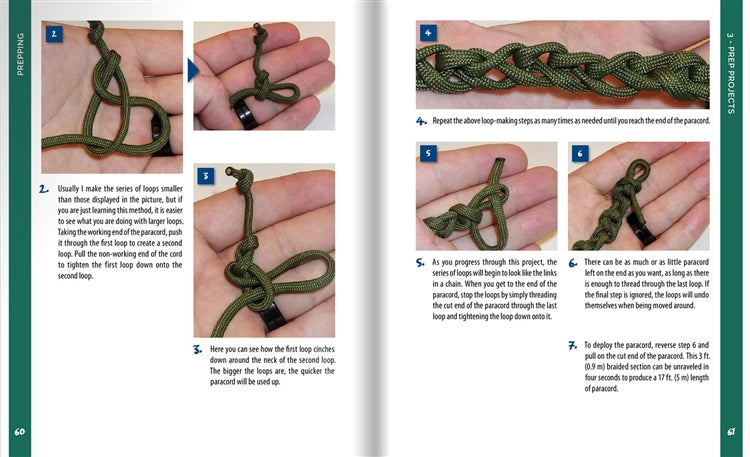 PREPPING

2

2. Usually I make the series of loops smaller than those displayed in the picture, but if you are just learning this method, it is easier to see what you are doing with larger loops. Taking the working end of the paracord, push it through the first loop to create a second loop. Pull the non-working end of the cord to tighten the first loop down onto the second loop.

3

3. Here you can see how the first loop cinches down around the neck of the second loop. The bigger the loops are, the quicker the paracord will be used up.

60

3 - PREP PROJECTS

4

4. Repeat the above loop-making steps as many times as needed until you reach the end of the paracord.

5

5. As you progress through this project, the series of loops will begin to look like the links in a chain. When you get to the end of the paracord, stop the loops by simply threading the cut end of the paracord through the last loop and tightening the loop down onto it.

6

6. There can be as much or as little paracord left on the end as you want, as long as there is enough to thread through the last loop. If the final step is ignored, the loops will undo themselves when being moved around.

7. To deploy the paracord, reverse step 6 and pull on the cut end of the paracord. This 3 ft. (0.9 m) braided section can be unraveled in four seconds to produce a 17 ft. (5 m) length of paracord.

61