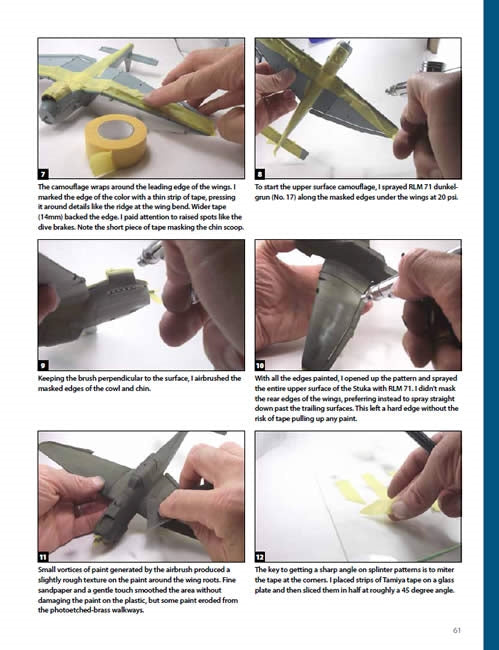 7

The camouflage wraps around the leading edge of the wings. I marked the edge of the color with a thin strip of tape, pressing it around details like the ridge at the wing bend. Wider tape (14mm) backed the edge. I paid attention to raised spots like the dive brakes. Note the short piece of tape masking the chin scoop.

8

To start the upper surface camouflage, I sprayed RLM 71 dunkelgrun (No. 17) along the masked edges under the wings at 20 psi.

9

Keeping the brush perpendicular to the surface, I airbrushed the masked edges of the cowl and chin.

10

With all the edges painted, I opened up the pattern and sprayed the entire upper surface of the Stuka with RLM 71. I didn't mask the rear edges of the wings, preferring instead to spray straight down past the trailing surfaces. This left a hard edge without the risk of tape pulling up any paint.

11

Small vortices of paint generated by the airbrush produced a slightly rough texture on the paint around the wing roots. Fine sandpaper and a gentle touch smoothed the area without damaging the paint on the plastic, but some paint eroded from the photoetched-brass walkways.

12

The key to getting a sharp angle on splinter patterns is to miter the tape at the corners. I placed strips of Tamiya tape on a glass plate and then sliced them in half at roughly a 45 degree angle.

61