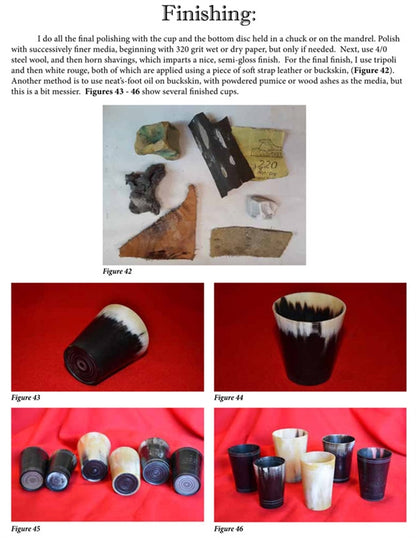 Finishing:

I do all the final polishing with the cup and the bottom disc held in a chuck or on the mandrel. Polish with successively finer media, beginning with 320 grit wet or dry paper, but only if needed. Next, use 4/0 steel wool, and then horn shavings, which imparts a nice, semi-gloss finish. For the final finish, I use tripoli and then white rouge, both of which are applied using a piece of soft strap leather or buckskin, (**Figure 42**). Another method is to use neat's-foot oil on buckskin, with powdered pumice or wood ashes as the media, but this is a bit messier. **Figures 43 - 46** show several finished cups.

220

Figure 42

Figure 43

Figure 44

Figure 45

Figure 46